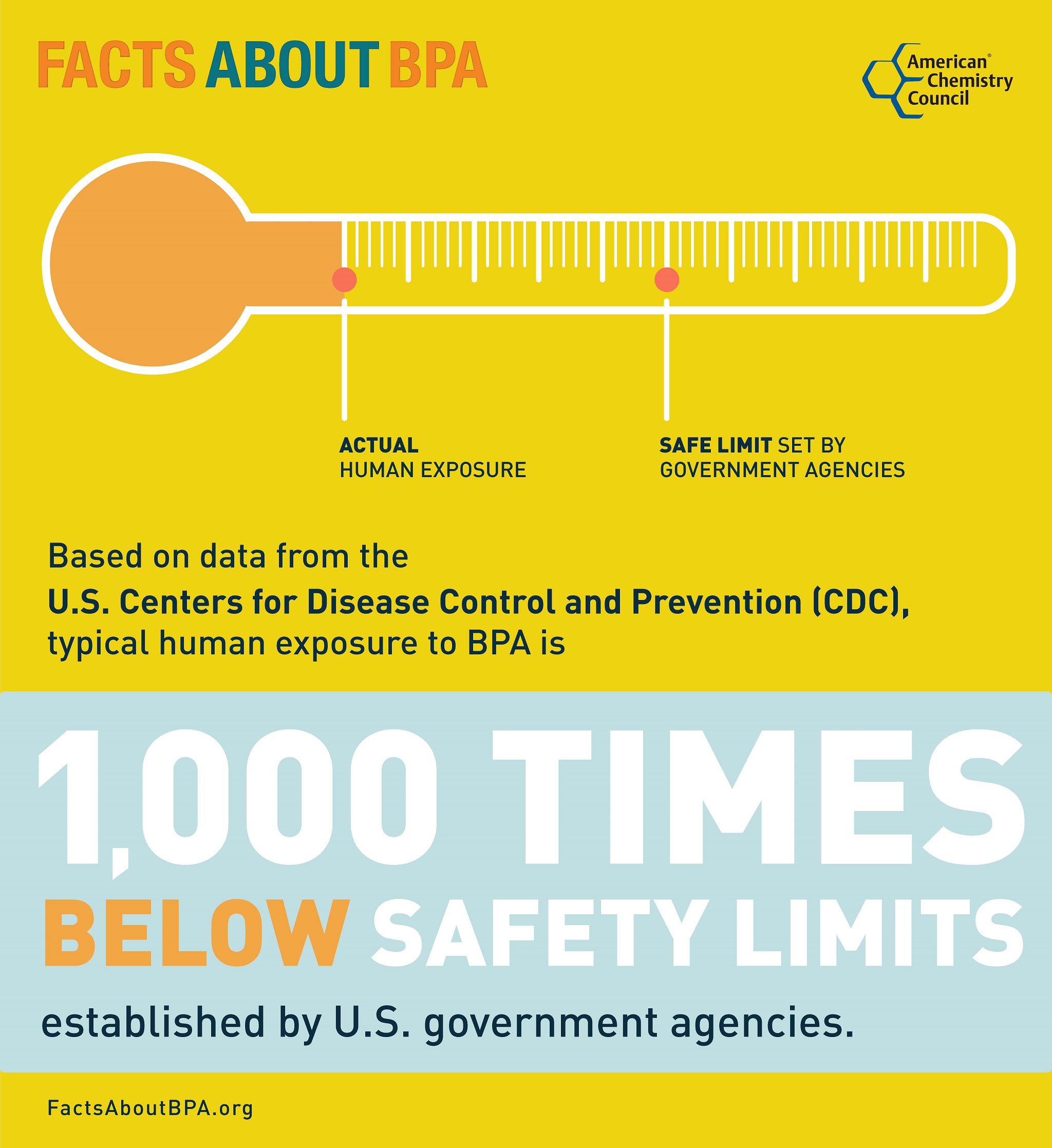 FACTS ABOUT BPA

American® Chemistry Council

ACTUAL HUMAN EXPOSURE

SAFE LIMIT SET BY GOVERNMENT AGENCIES

Based on data from the U.S. Centers for Disease Control and Prevention (CDC), typical human exposure to BPA is

1,000 TIMES BELOW SAFETY LIMITS

established by U.S. government agencies.

FactsAboutBPA.org